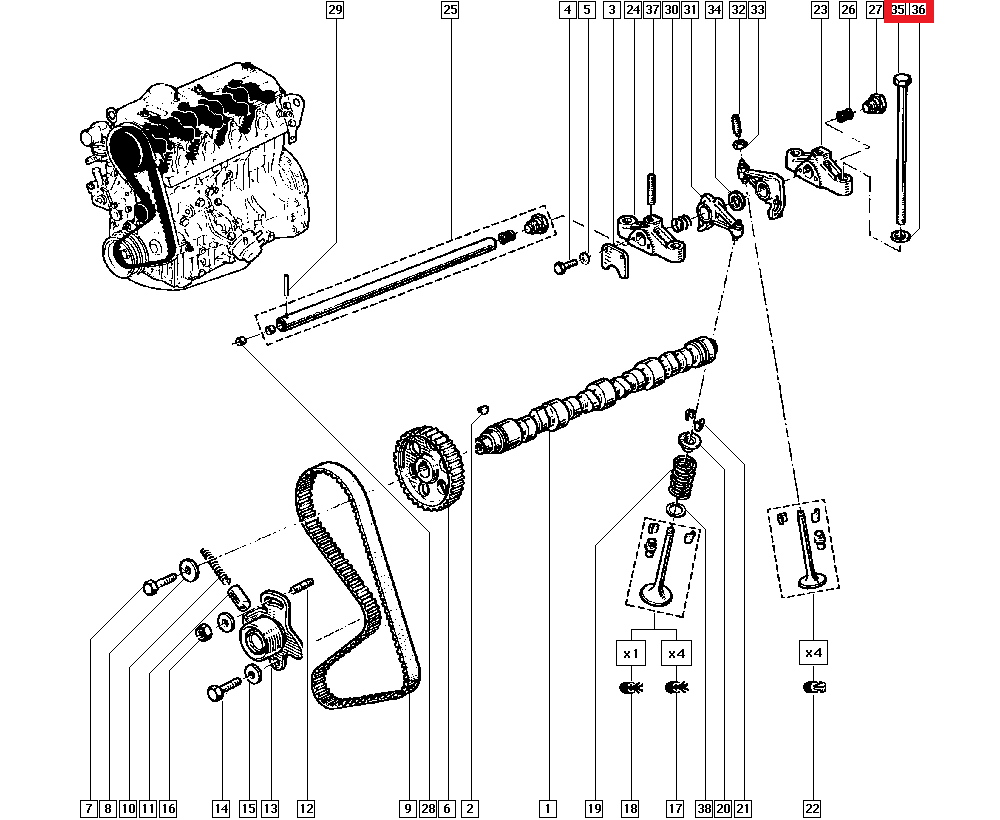 29 25 4 5 3 24 37 30 31 34 32 33 23 26 27 35 36

x1 x4 x4

7 8 10 11 16 14 15 13 12 9 28 6 2 1 19 18 17 38 20 21 22